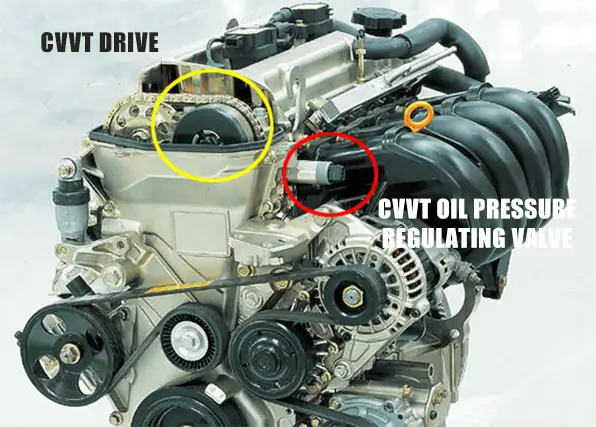 CVVT DRIVE

CVVT OIL PRESSURE REGULATING VALVE